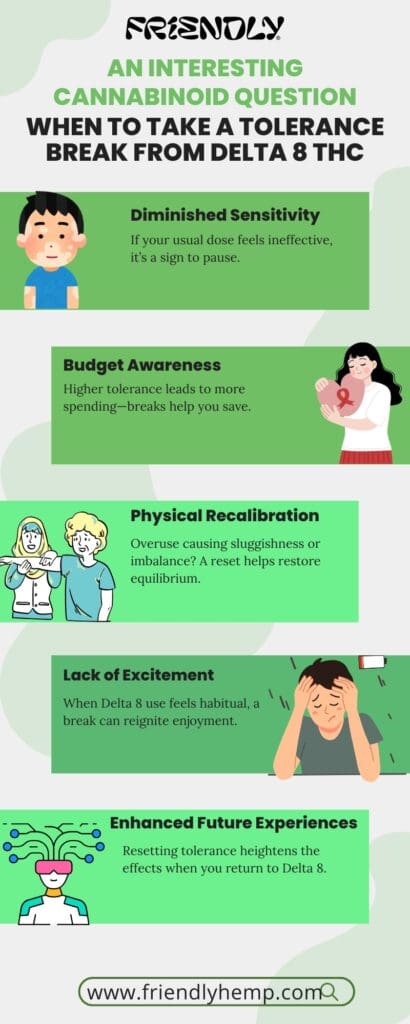 FRIENDLY

AN INTERESTING CANNABINOID QUESTION

WHEN TO TAKE A TOLERANCE BREAK FROM DELTA 8 THC

Diminished Sensitivity

If your usual dose feels ineffective, it's a sign to pause.

Budget Awareness

Higher tolerance leads to more spending—breaks help you save.

Physical Recalibration

Overuse causing sluggishness or imbalance? A reset helps restore equilibrium.

Lack of Excitement

When Delta 8 use feels habitual, a break can reignite enjoyment.

Enhanced Future Experiences

Resetting tolerance heightens the effects when you return to Delta 8.

www.friendlyhemp.com